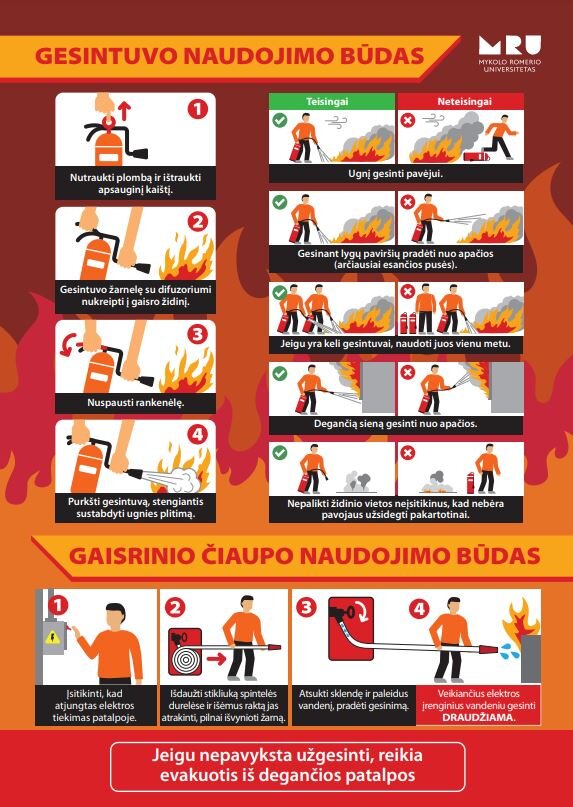 GESINTUVO NAUDOJIMO BŪDAS

MRU
MYKOLO ROMERIO UNIVERSITETAS

1
Nutraukti plombą ir ištraukti apsauginį kaištį.

2
Gesintuvo žarnelę su difuzoriumi nukreipti į gaisro židinį.

3
Nuspausti rankenėlę.

4
Purkšti gesintuvą, stengiantis sustabdyti ugnies plitimą.

Teisingai
Neteisingai

Ugnį gesinti pavėjui.

Gesinant lygų paviršių pradėti nuo apačios (arčiausiai esančios pusės).

Jeigu yra keli gesintuvai, naudoti juos vienu metu.

Degančią sieną gesinti nuo apačios.

Nepalikti židinio vietos neįsitikinus, kad nebėra pavojaus užsidegti pakartotinai.

GAISRINIO ČIAUPO NAUDOJIMO BŪDAS

1
Įsitikinti, kad atjungtas elektros tiekimas patalpoje.

2
Išdaužti stikliuką spintelės durelėse ir išėmus raktą jas atrakinti, pilnai išvynioti žarną.

3
Atsukti sklendę ir paleidus vandenį, pradėti gesinimą.

4
Veikiančius elektros įrenginius vandeniu gesinti DRAUDŽIAMA.

Jeigu nepavyksta užgesinti, reikia evakuotis iš degančios patalpos